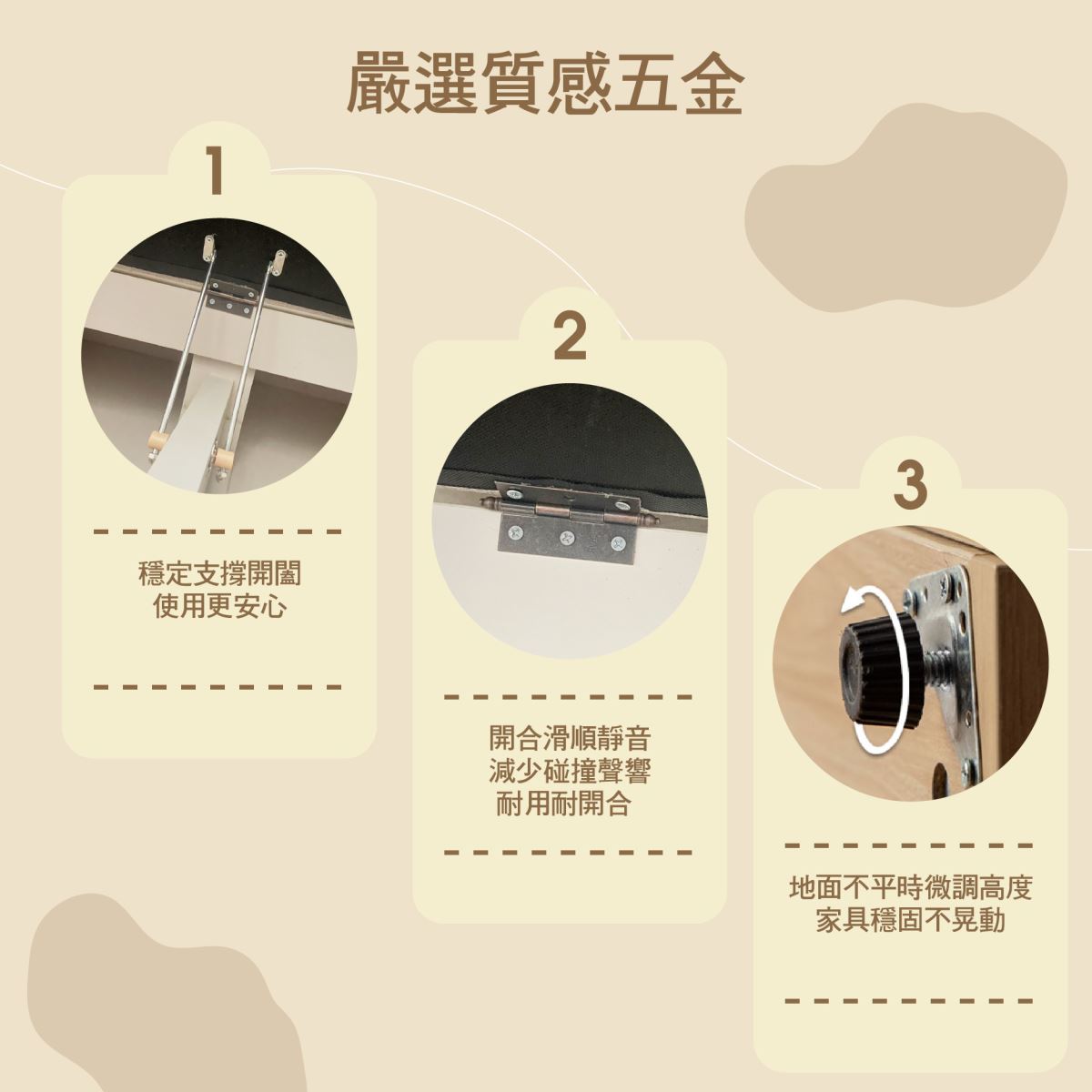 嚴選質感五金

1

穩定支撐開闔
使用更安心

2

開合滑順靜音
減少碰撞聲響
耐用耐開合

3

地面不平時微調高度
家具穩固不晃動